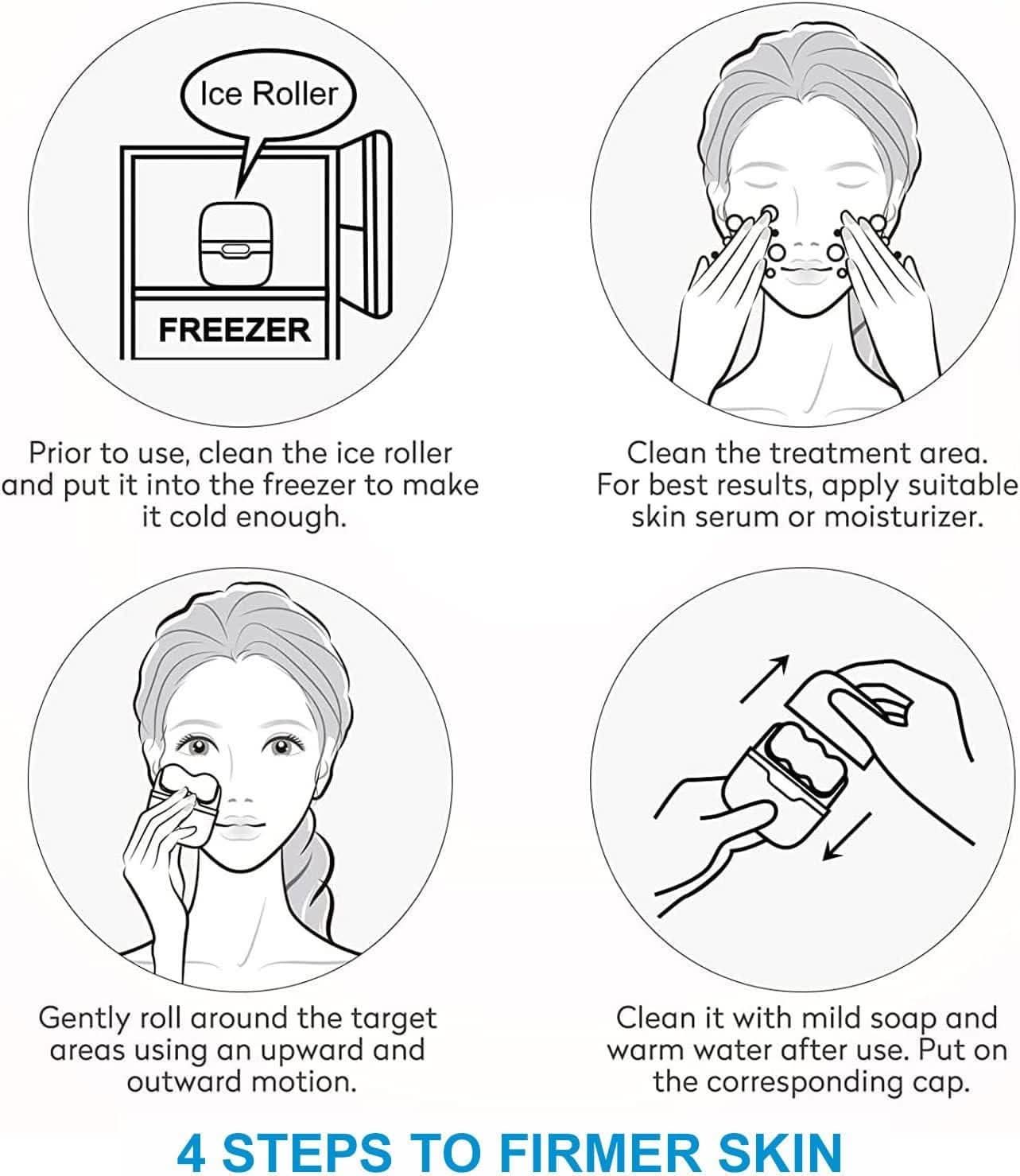 Ice Roller

FREEZER

Prior to use, clean the ice roller and put it into the freezer to make it cold enough.

Clean the treatment area. For best results, apply suitable skin serum or moisturizer.

Gently roll around the target areas using an upward and outward motion.

Clean it with mild soap and warm water after use. Put on the corresponding cap.

4 STEPS TO FIRMER SKIN